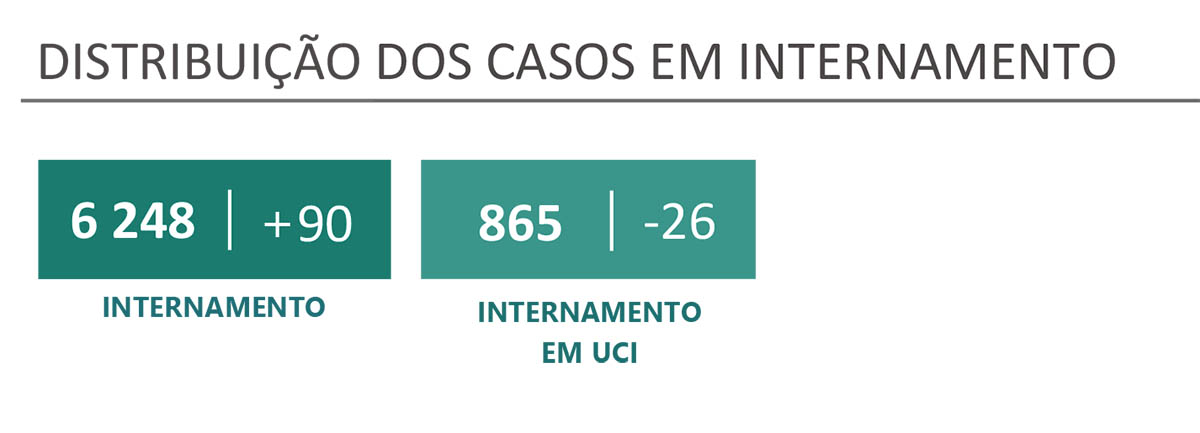 DISTRIBUIÇÃO DOS CASOS EM INTERNAMENTO

6 248 | +90

INTERNAMENTO

865 | -26

INTERNAMENTO EM UCI