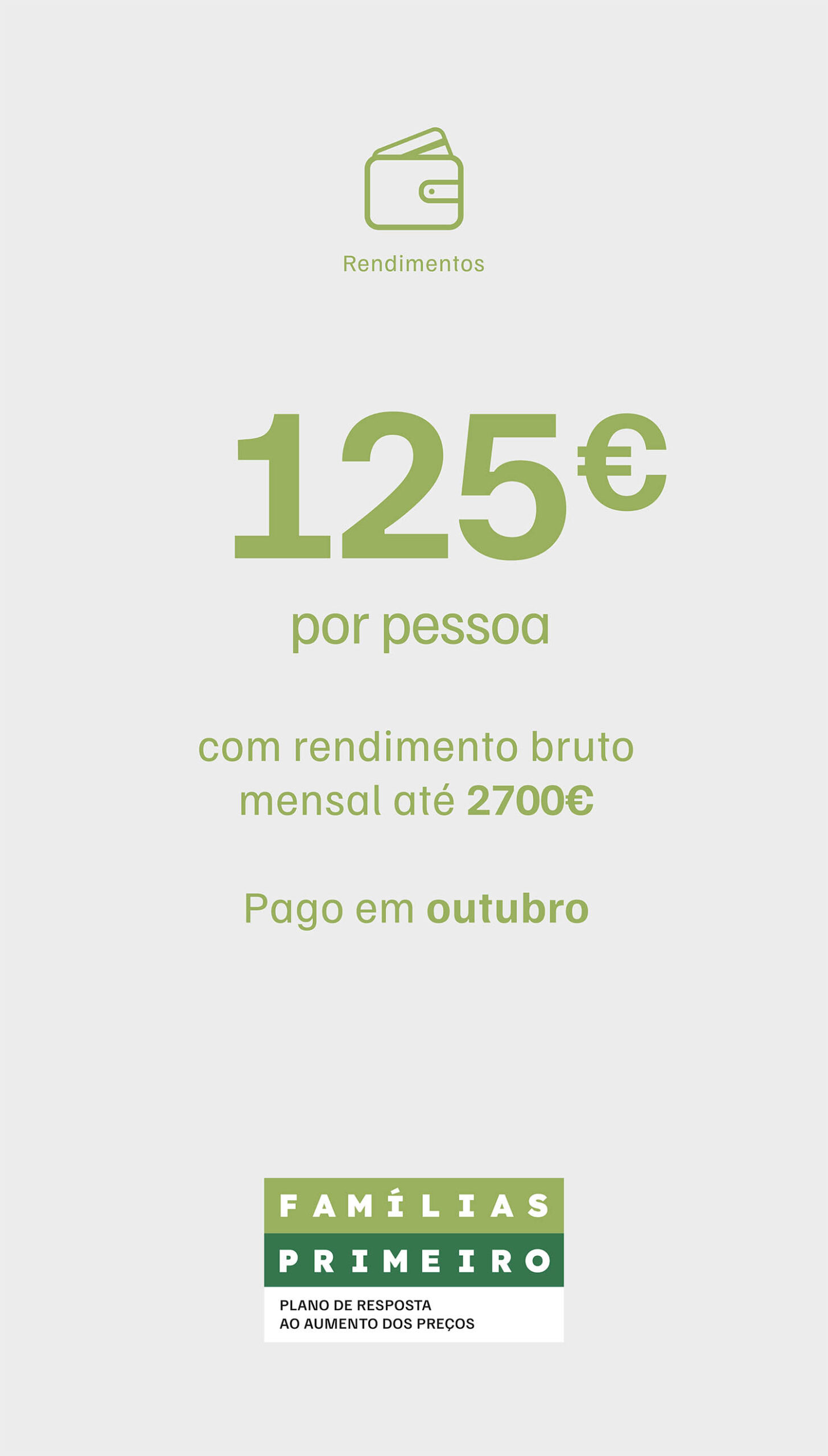 Rendimentos

125€

por pessoa

com rendimento bruto mensal até 2700€

Pago em outubro

FAMÍLIAS
PRIMEIRO
PLANO DE RESPOSTA
AO AUMENTO DOS PREÇOS