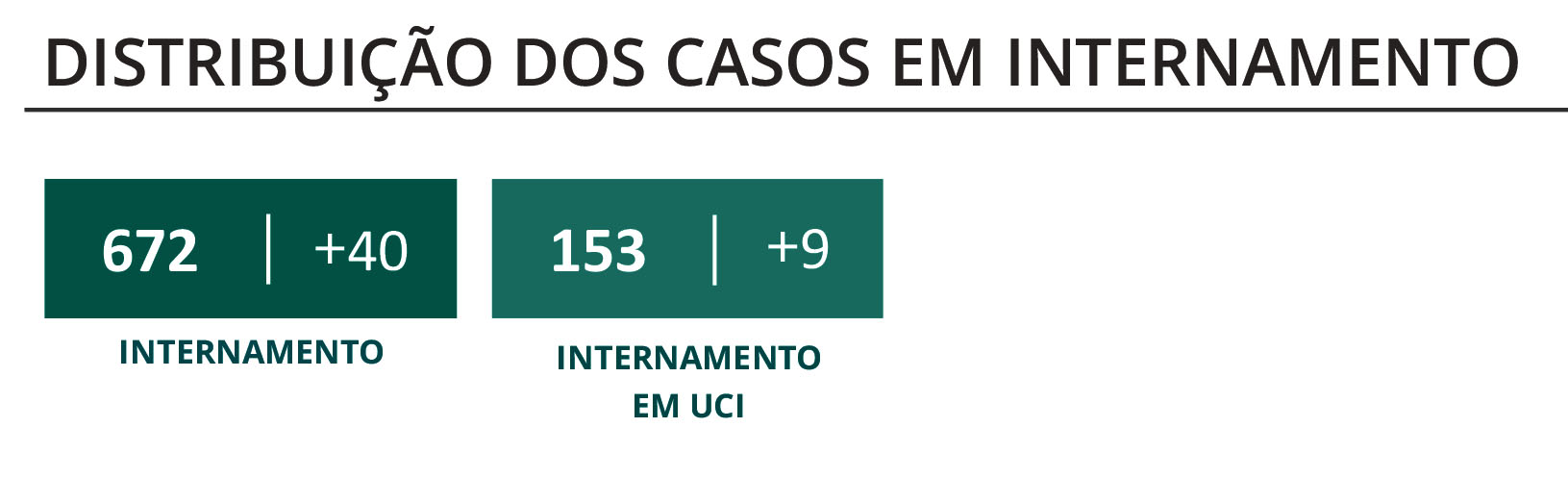 DISTRIBUIÇÃO DOS CASOS EM INTERNAMENTO

672 | +40

INTERNAMENTO

153 | +9

INTERNAMENTO EM UCI